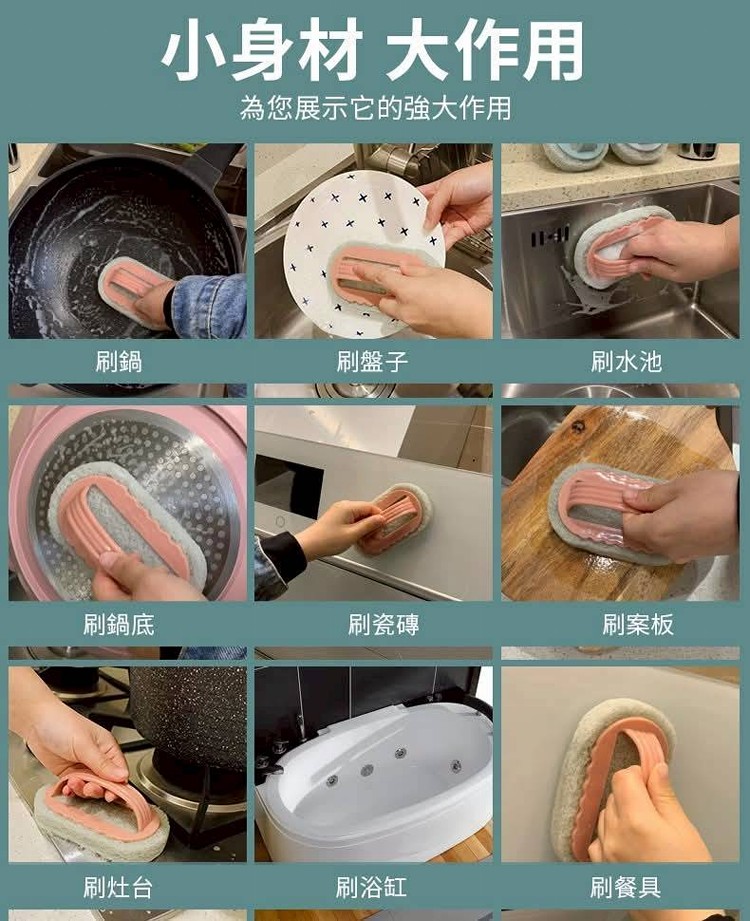 小身材 大作用

為您展示它的強大作用

刷鍋

刷盤子

刷水池

刷鍋底

刷瓷磚

刷案板

刷灶台

刷浴缸

刷餐具