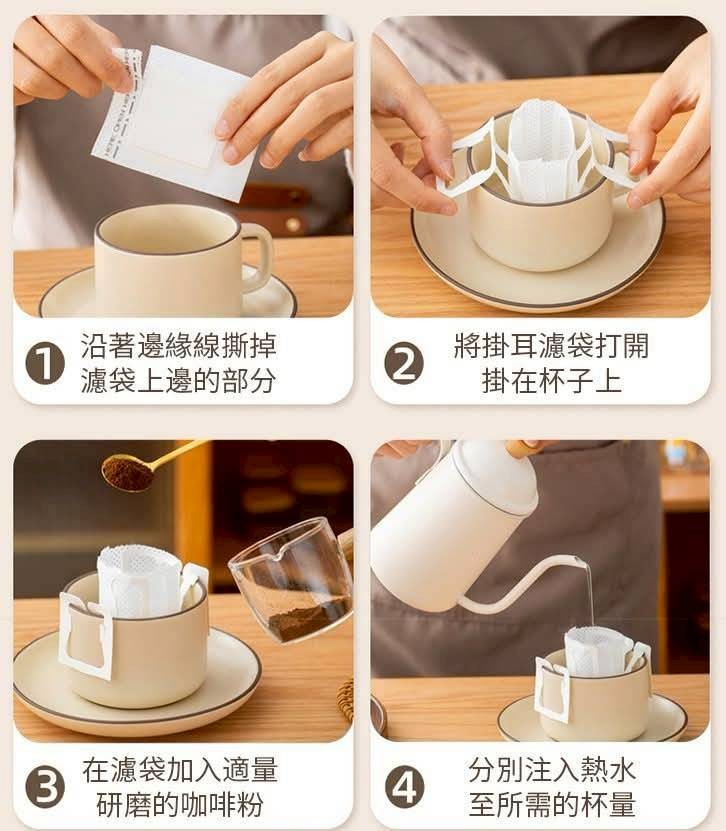 1 沿著邊緣線撕掉濾袋上邊的部分

2 將掛耳濾袋打開掛在杯子上

3 在濾袋加入適量研磨的咖啡粉

4 分別注入熱水至所需的杯量