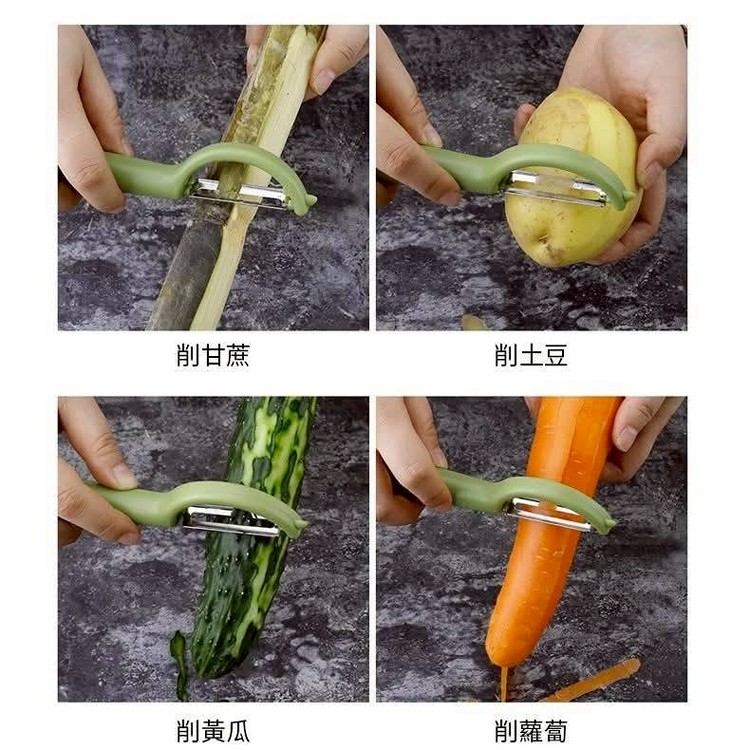 削甘蔗

削土豆

削黃瓜

削蘿蔔