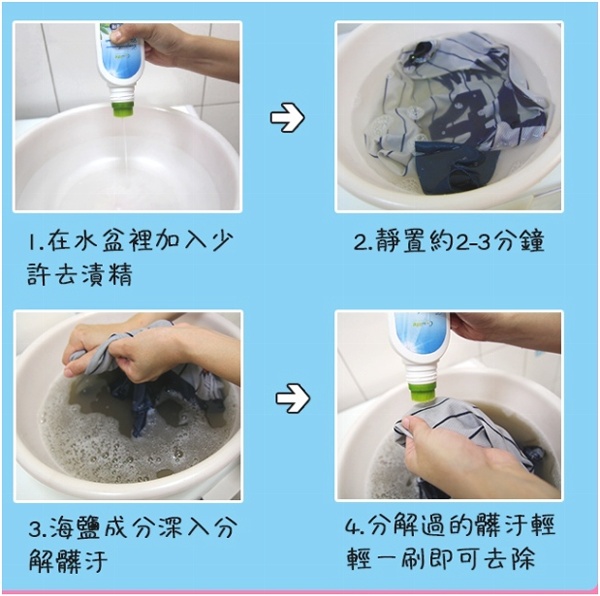 1.在水盆裡加入少許去漬精

2.靜置約2-3分鐘

3.海鹽成分深入分解髒汙

4.分解過的髒汙輕輕一刷即可去除