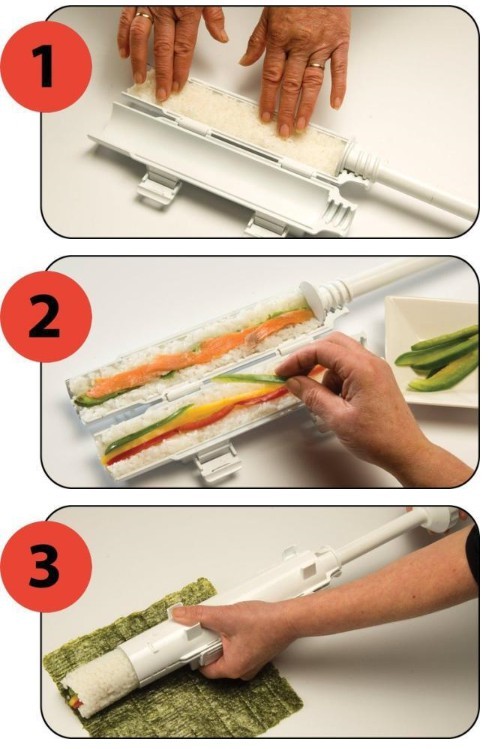 1

2

3