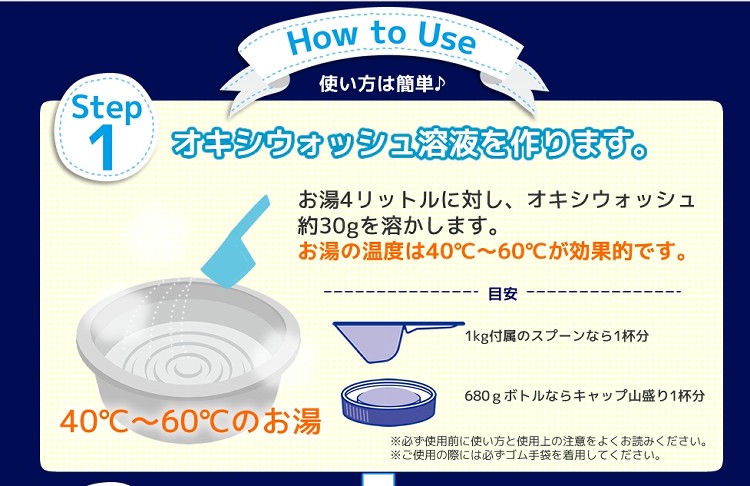 How to Use
使い方は簡単♪

Step
1
オキシウォッシュ溶液を作ります。

お湯4リットルに対し、オキシウォッシュ約30gを溶かします。
お湯の温度は40℃～60℃が効果的です。

目安

1kg付属のスプーンなら1杯分

680ｇボトルならキャップ山盛り1杯分

40℃～60℃のお湯

※必ず使用前に使い方と使用上の注意をよくお読みください。
※ご使用の際には必ずゴム手袋を着用してください。