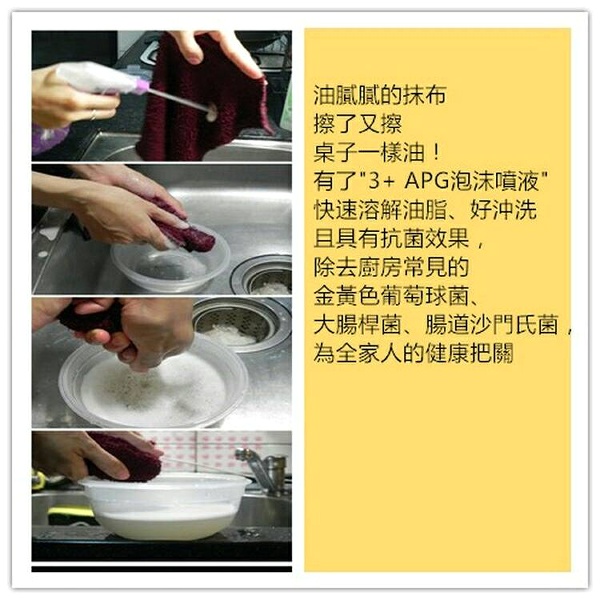 油膩膩的抹布
擦了又擦
桌子一樣油！
有了"3+ APG泡沫噴液"
快速溶解油脂、好沖洗
且具有抗菌效果，
除去廚房常見的
金黃色葡萄球菌、
大腸桿菌、腸道沙門氏菌，
為全家人的健康把關