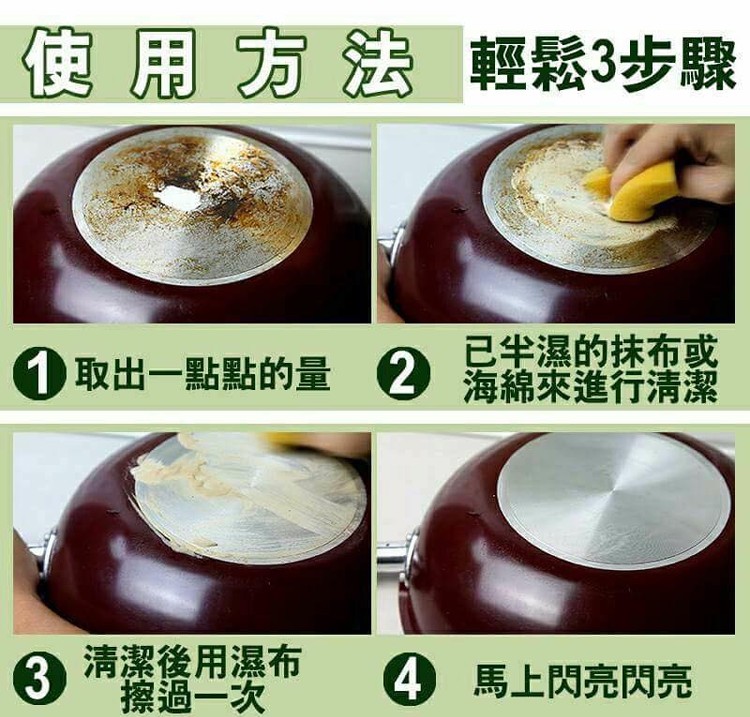 使用方法 輕鬆3步驟

1 取出一點點的量

2 已半濕的抹布或海綿來進行清潔

3 清潔後用濕布擦過一次

4 馬上閃亮閃亮