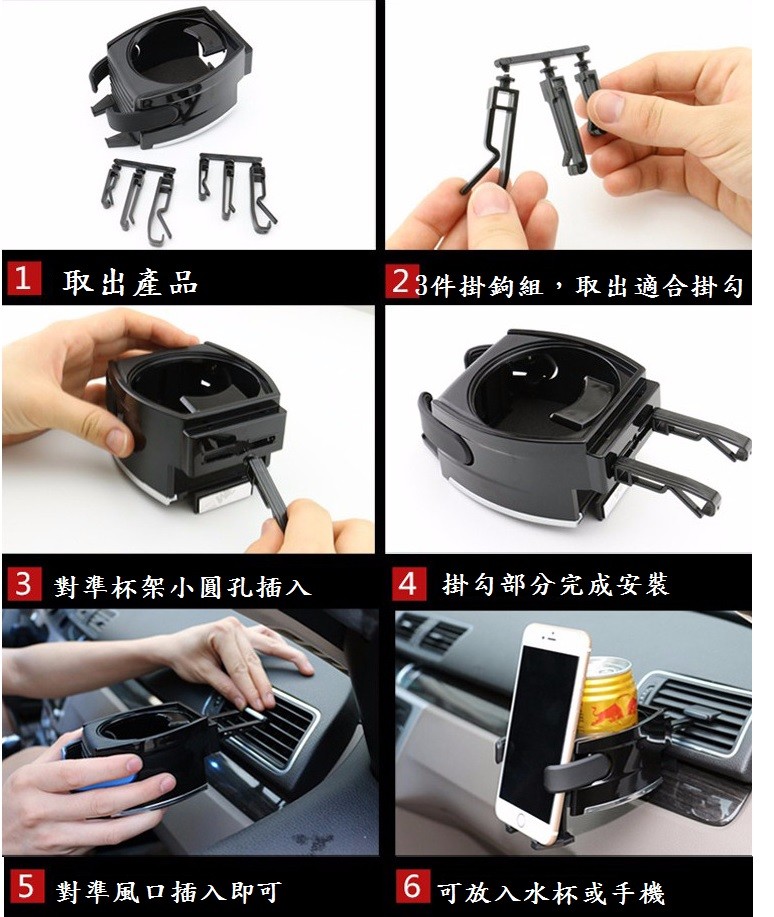 1 取出產品

2 3件掛鉤組，取出適合掛勾

3 對準杯架小圓孔插入

4 掛勾部分完成安裝

5 對準風口插入即可

6 可放入水杯或手機