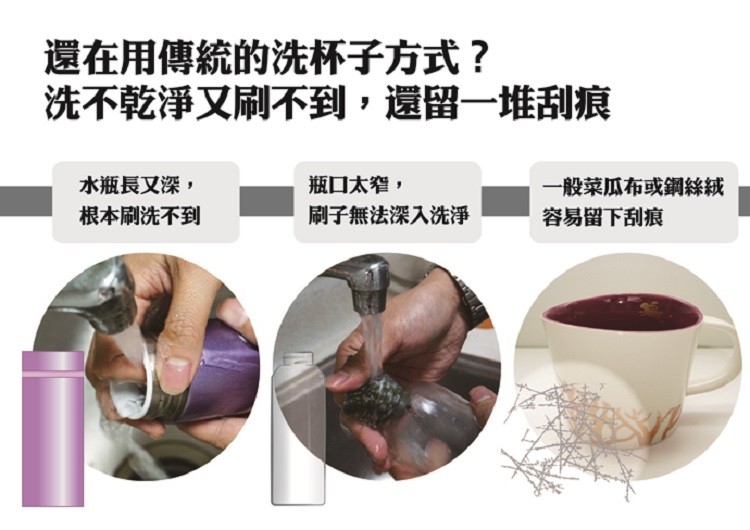 還在用傳統的洗杯子方式？
洗不乾淨又刷不到，還留一堆刮痕

水瓶長又深，
根本刷洗不到

瓶口太窄，
刷子無法深入洗淨

一般菜瓜布或鋼絲絨
容易留下刮痕