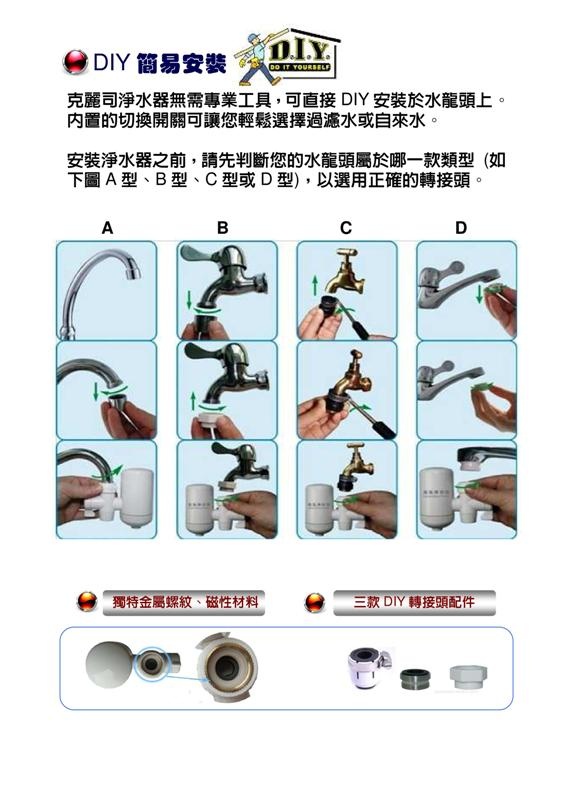 DIY 簡易安裝

D.I.Y.
DO IT YOURSELF

克麗司淨水器無需專業工具，可直接 DIY 安裝於水龍頭上。內置的切換開關可讓您輕鬆選擇過濾水或自來水。

安裝淨水器之前，請先判斷您的水龍頭屬於哪一款類型 (如下圖 A 型、B 型、C 型或 D 型)，以選用正確的轉接頭。

A B C D

獨特金屬螺紋、磁性材料

三款 DIY 轉接頭配件