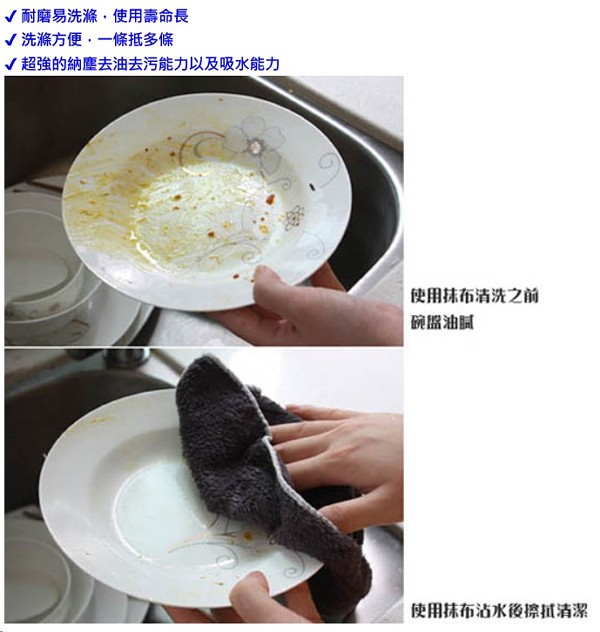 ✓ 耐磨易洗滌．使用壽命長
✓ 洗滌方便．一條抵多條
✓ 超強的納塵去油去污能力以及吸水能力

使用抹布清洗之前
碗盤油膩

使用抹布沾水後擦拭清潔