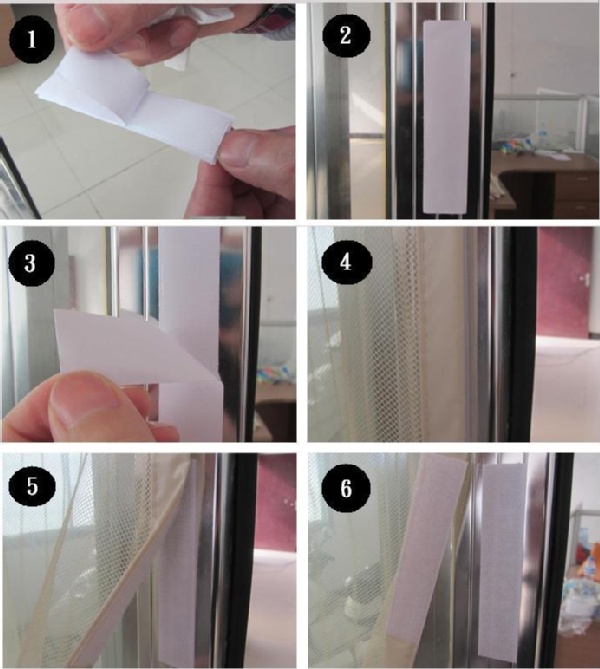 1
2
3
4
5
6