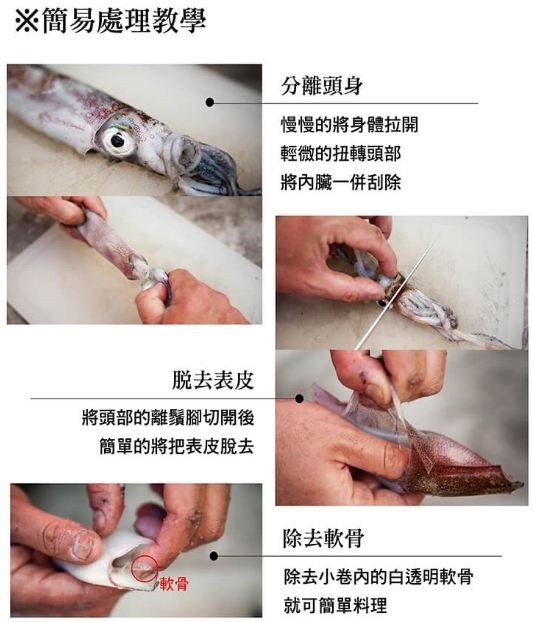 ※簡易處理教學

分離頭身

慢慢的將身體拉開
輕微的扭轉頭部
將內臟一併刮除

脫去表皮

將頭部的離鬚腳切開後
簡單的將把表皮脫去

軟骨

除去軟骨

除去小卷內的白透明軟骨
就可簡單料理