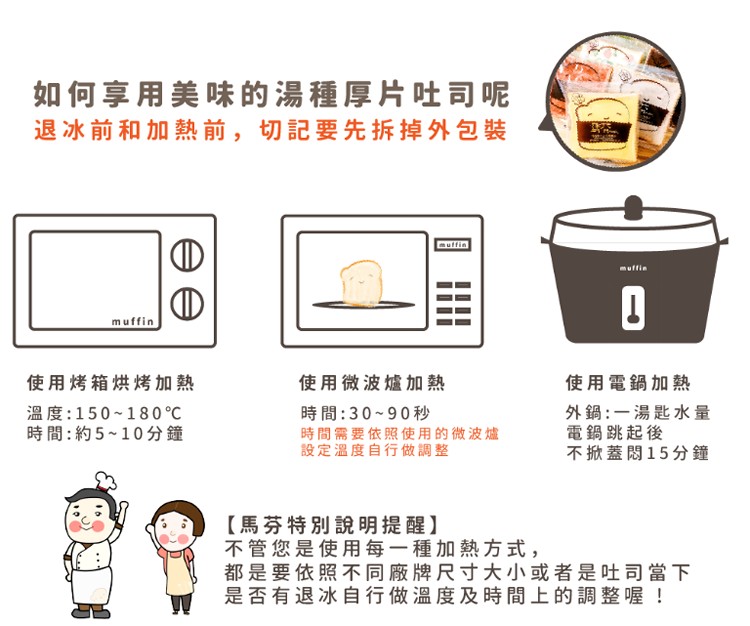 如何享用美味的湯種厚片吐司呢
退冰前和加熱前，切記要先拆掉外包裝

muffin

muffin

muffin

使用烤箱烘烤加熱
溫度：150~180°C
時間：約5~10分鐘

使用微波爐加熱
時間：30~90秒
時間需要依照使用的微波爐設定溫度自行做調整

使用電鍋加熱
外鍋：一湯匙水量
電鍋跳起後
不掀蓋悶15分鐘

【馬芬特別說明提醒】
不管您是使用每一種加熱方式，
都是要依照不同廠牌尺寸大小或者是吐司當下
是否有退冰自行做溫度及時間上的調整喔！