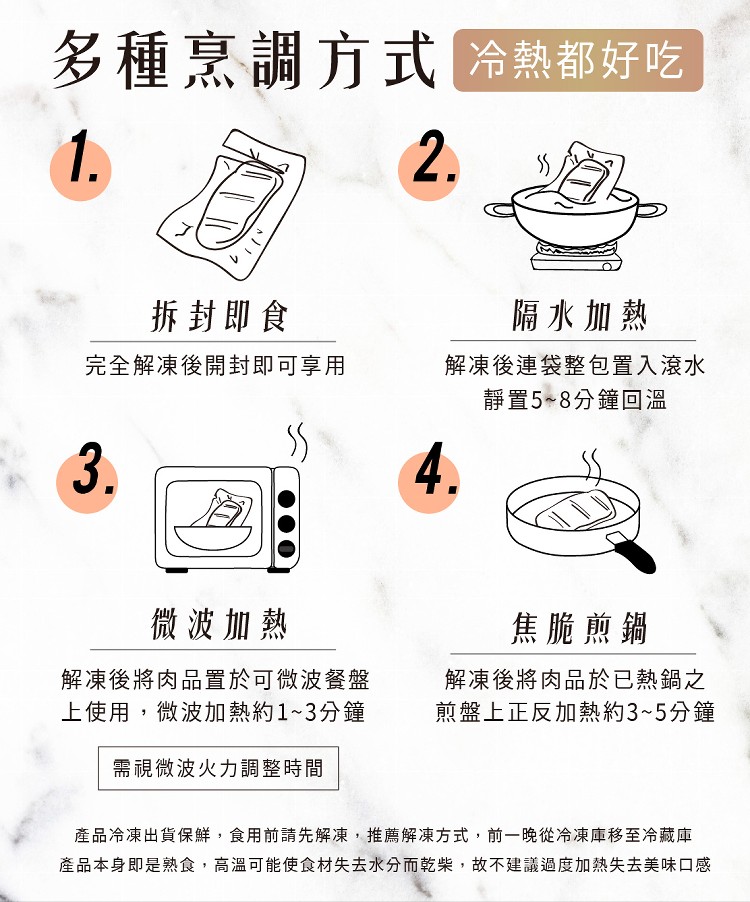 多種烹調方式 冷熱都好吃

1.

拆封即食

完全解凍後開封即可享用

2.

隔水加熱

解凍後連袋整包置入滾水
靜置5~8分鐘回溫

3.

微波加熱

解凍後將肉品置於可微波餐盤上使用，微波加熱約1~3分鐘

需視微波火力調整時間

4.

焦脆煎鍋

解凍後將肉品於已熱鍋之煎盤上正反加熱約3~5分鐘

產品冷凍出貨保鮮，食用前請先解凍，推薦解凍方式，前一晚從冷凍庫移至冷藏庫
產品本身即是熟食，高溫可能使食材失去水分而乾柴，故不建議過度加熱失去美味口感