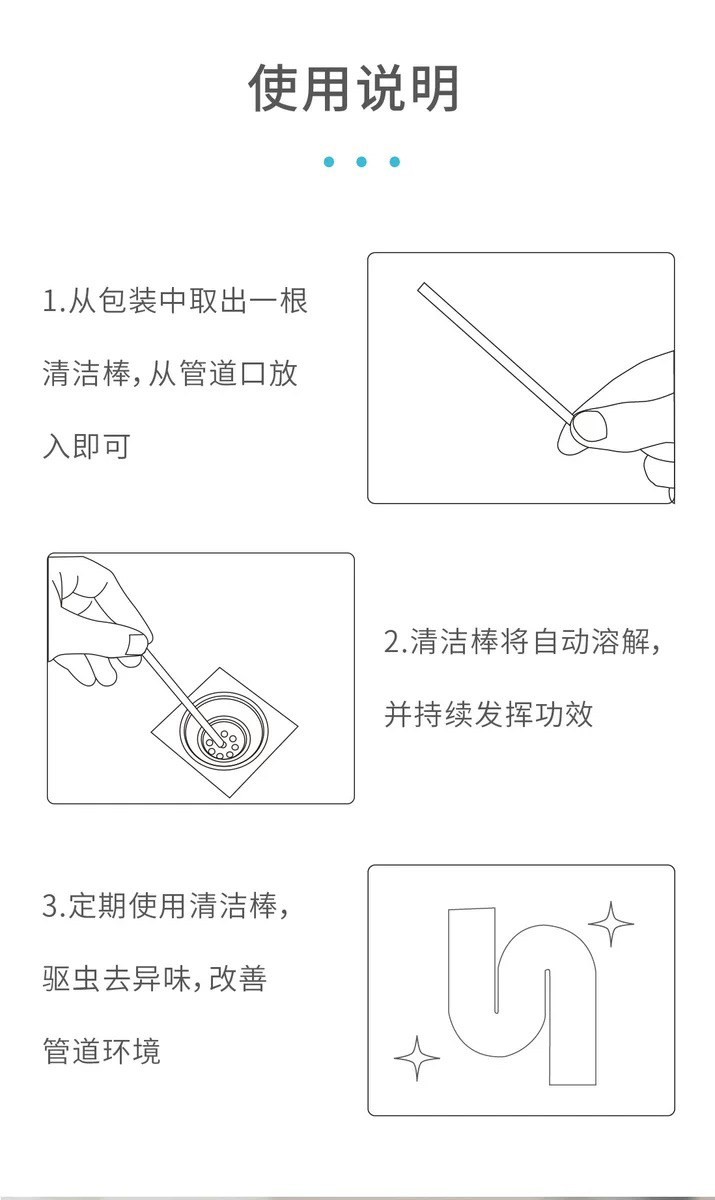 使用说明

1.从包装中取出一根清洁棒,从管道口放入即可

2.清洁棒将自动溶解,并持续发挥功效

3.定期使用清洁棒,驱虫去异味,改善管道环境