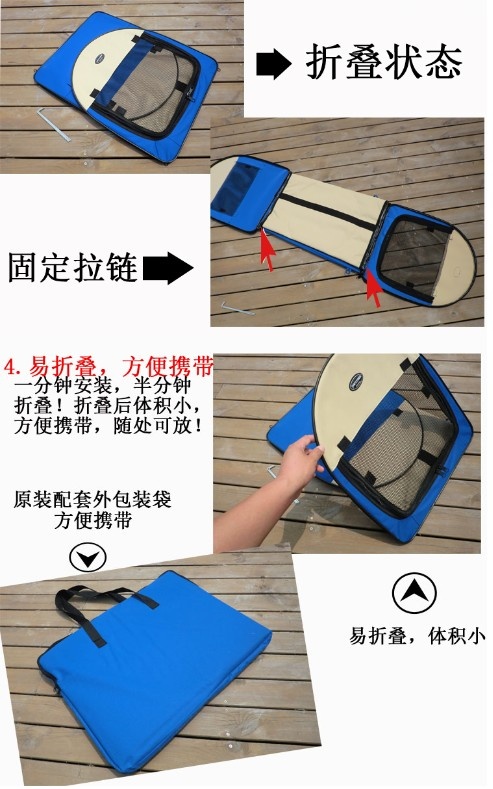 折叠状态

固定拉链

4. 易折叠，方便携带
一分钟安装，半分钟折叠！折叠后体积小，方便携带，随处可放！

原装配套外包装袋
方便携带

易折叠，体积小