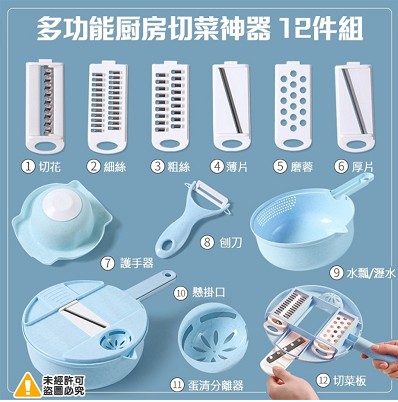 多功能廚房切菜神器 12件組

① 切花 ② 細絲 ③ 粗絲 ④ 薄片 ⑤ 磨蓉 ⑥ 厚片

⑦ 護手器

⑧ 刨刀

⑨ 水瓢/瀝水

⑩ 懸掛口

⑪ 蛋清分離器

⑫ 切菜板

未經許可
盜圖必究