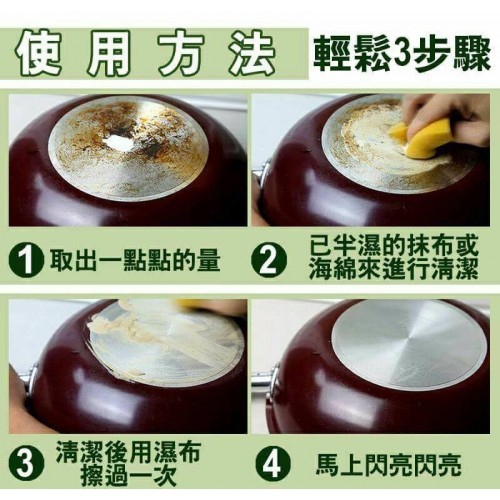 使用方法 輕鬆3步驟

1 取出一點點的量

2 已半濕的抹布或海綿來進行清潔

3 清潔後用濕布擦過一次

4 馬上閃亮閃亮