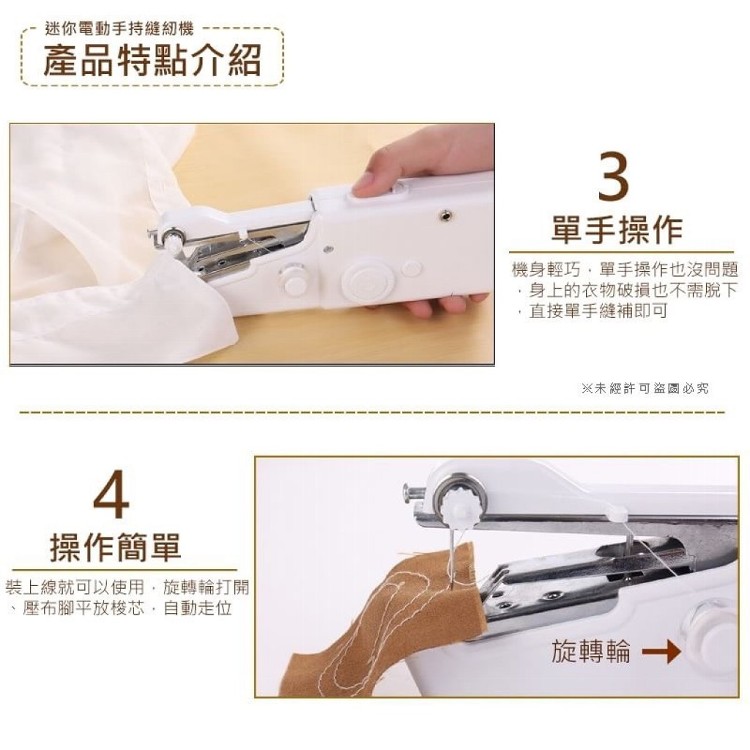 迷你電動手持縫紉機
產品特點介紹

3
單手操作

機身輕巧，單手操作也沒問題，身上的衣物破損也不需脫下，直接單手縫補即可

※未經許可盜圖必究

4
操作簡單

裝上線就可以使用，旋轉輪打開、壓布腳平放梭芯，自動走位

旋轉輪