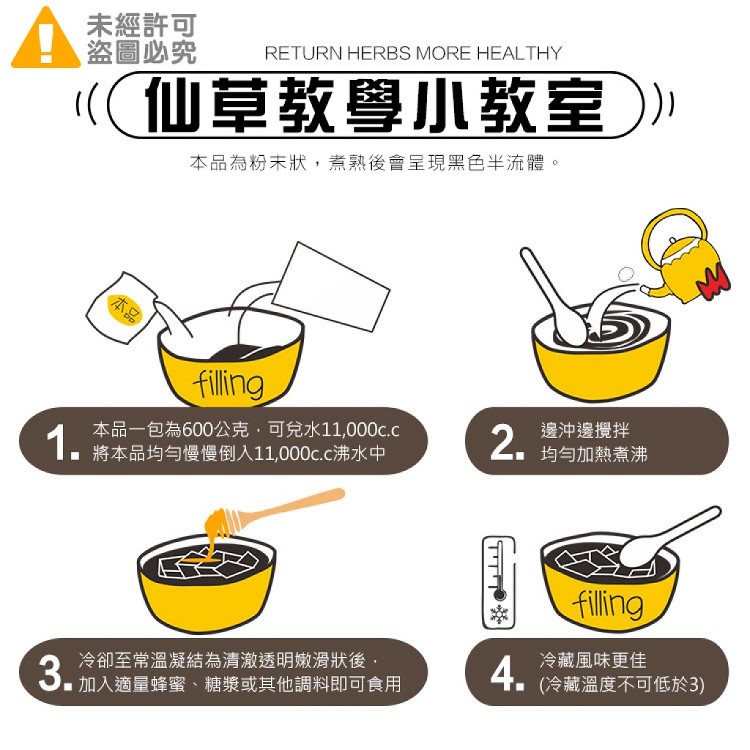 未經許可
盜圖必究

RETURN HERBS MORE HEALTHY

仙草教學小教室

本品為粉末狀，煮熟後會呈現黑色半流體。

本品

filling

1. 本品一包為600公克，可兌水11,000c.c
將本品均勻慢慢倒入11,000c.c沸水中

2. 邊沖邊攪拌
均勻加熱煮沸

3. 冷卻至常溫凝結為清澈透明嫩滑狀後，
加入適量蜂蜜、糖漿或其他調料即可食用

filling

4. 冷藏風味更佳
(冷藏溫度不可低於3)