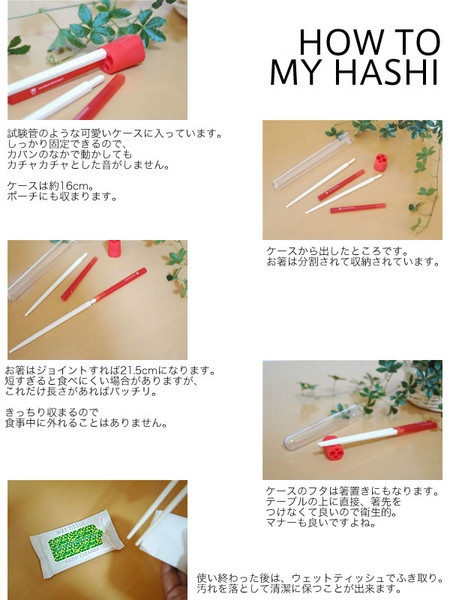 HOW TO
MY HASHI

試験管のような可愛いケースに入っています。
しっかり固定できるので、
カバンのなかで動かしても
カチャカチャとした音がしません。

ケースは約16cm。
ポーチにも収まります。

ケースから出したところです。
お箸は分割されて収納されています。

お箸はジョイントすれば21.5cmになります。
短すぎると食べにくい場合がありますが、
これだけ長さがあればバッチリ。

きっちり収まるので
食事中に外れることはありません。

ケースのフタは箸置きにもなります。
テーブルの上に直接、箸先を
つけなくて良いので衛生的。
マナーも良いですよね。

WET TISSUE
HASHI CLEANER

使い終わった後は、ウェットティッシュでふき取り。
汚れを落として清潔に保つことが出来ます。