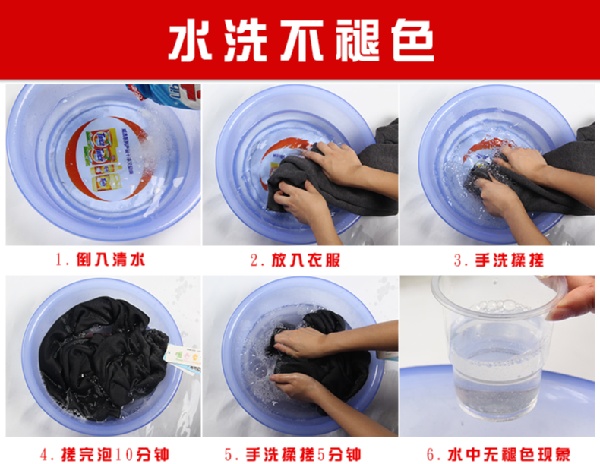 水洗不褪色

1. 倒入清水

2. 放入衣服

3. 手洗揉搓

4. 搓完泡10分钟

5. 手洗揉搓5分钟

6. 水中无褪色现象