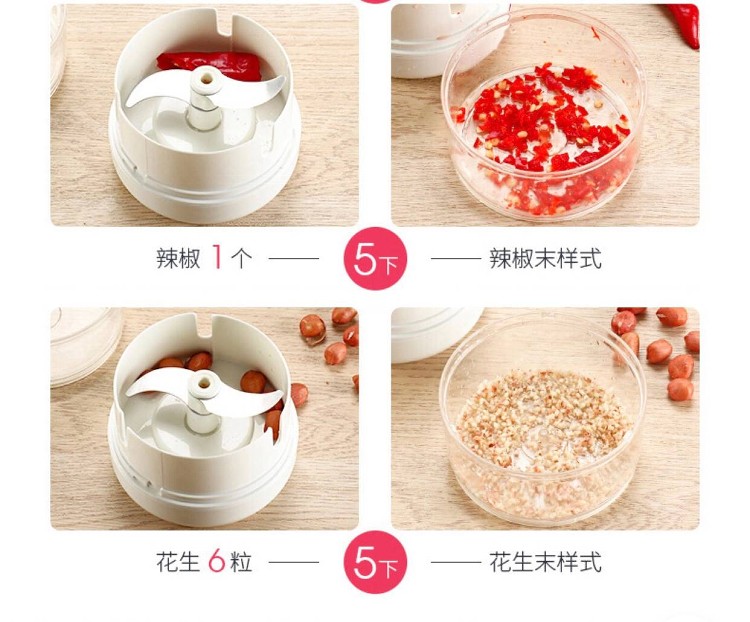 辣椒 1 个 —— 5下 —— 辣椒末样式

花生 6 粒 —— 5下 —— 花生末样式