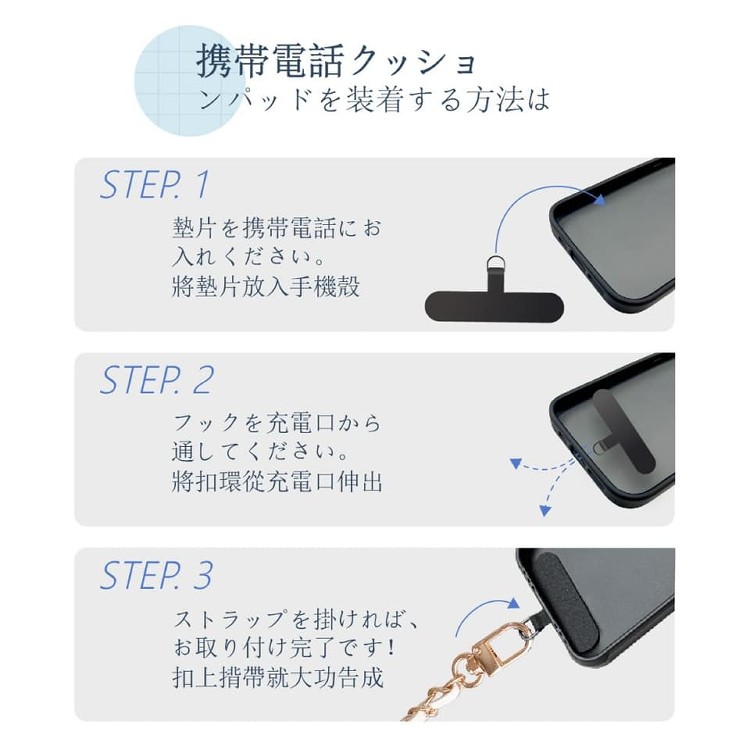 携帯電話クッションパッドを装着する方法は

STEP. 1

墊片を携帯電話にお入れください。
將墊片放入手機殼

STEP. 2

フックを充電口から通してください。
將扣環從充電口伸出

STEP. 3

ストラップを掛ければ、お取り付け完了です！
扣上揹帶就大功告成