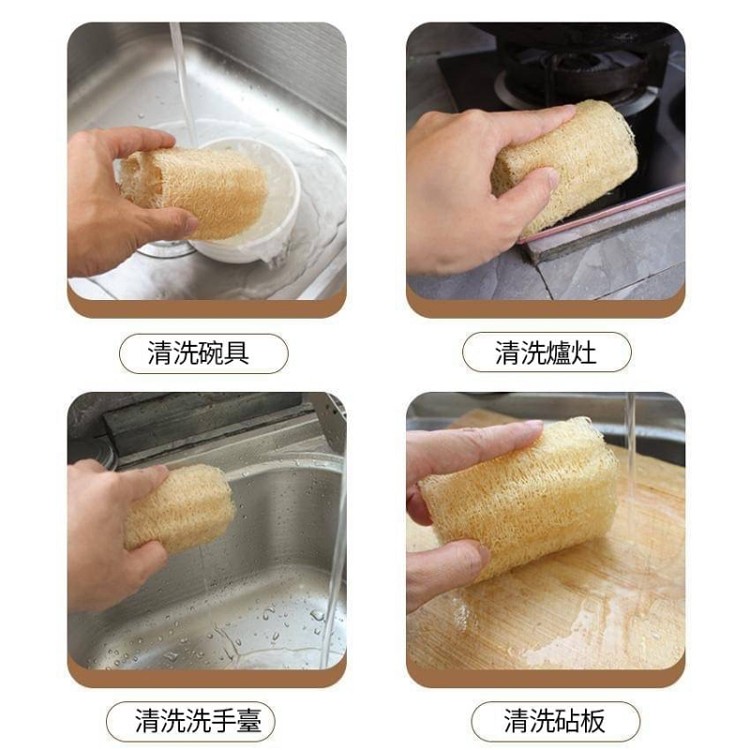 清洗碗具

清洗爐灶

清洗洗手臺

清洗砧板