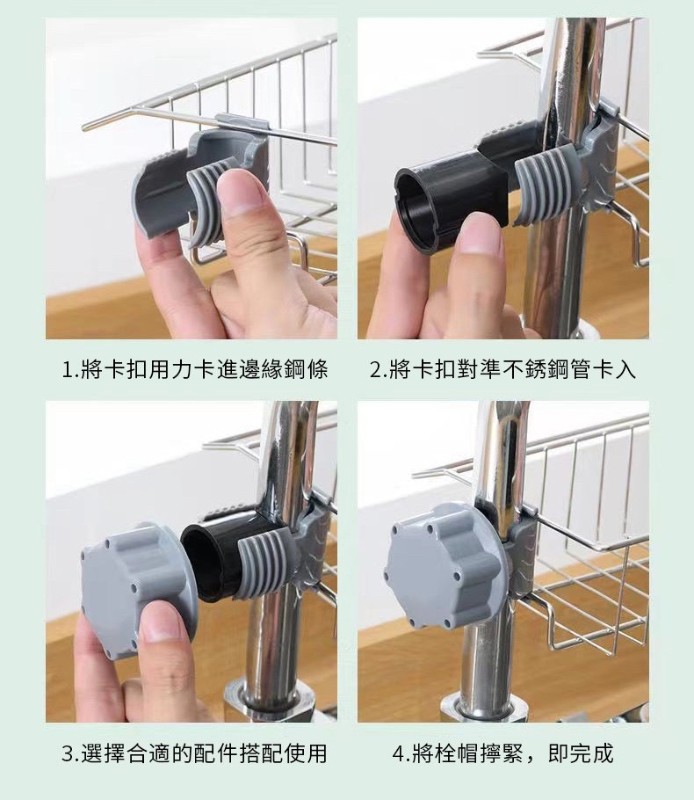 1.將卡扣用力卡進邊緣鋼條

2.將卡扣對準不銹鋼管卡入

3.選擇合適的配件搭配使用

4.將栓帽擰緊，即完成