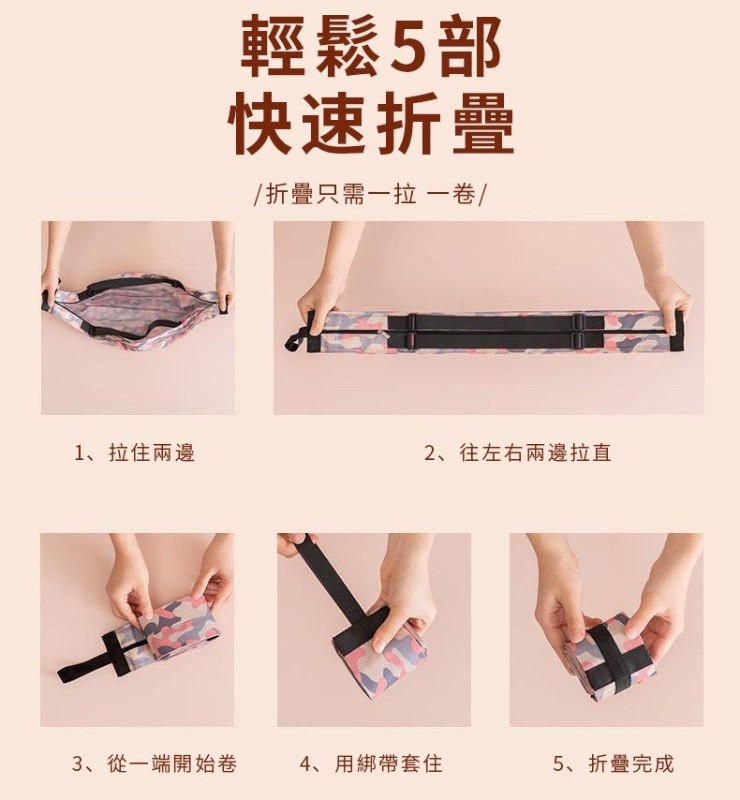 輕鬆5部
快速折疊

/折疊只需一拉 一卷/

1、拉住兩邊

2、往左右兩邊拉直

3、從一端開始卷

4、用綁帶套住

5、折疊完成