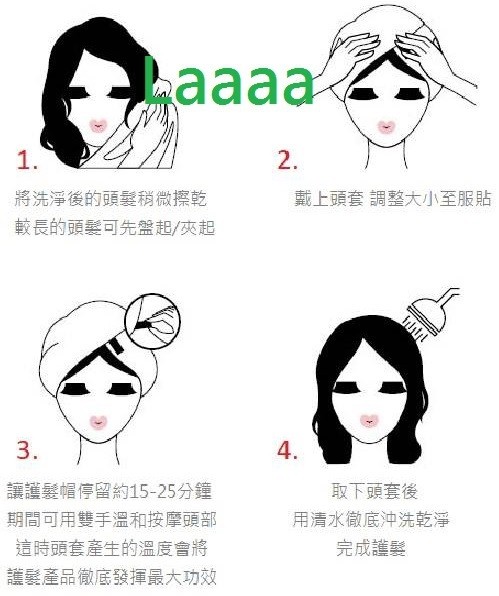 Laaaa

1.

將洗淨後的頭髮稍微擦乾
較長的頭髮可先盤起/夾起

2.

戴上頭套 調整大小至服貼

3.

讓護髮帽停留約15-25分鐘
期間可用雙手溫和按摩頭部
這時頭套產生的溫度會將
護髮產品徹底發揮最大功效

4.

取下頭套後
用清水徹底沖洗乾淨
完成護髮