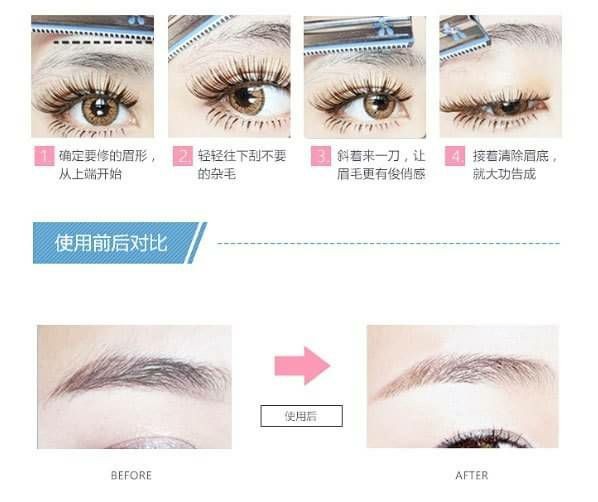 1. 确定要修的眉形，从上端开始

2. 轻轻往下刮不要的杂毛

3. 斜着来一刀，让眉毛更有俊俏感

4. 接着清除眉底，就大功告成

使用前后对比

使用后

BEFORE

AFTER