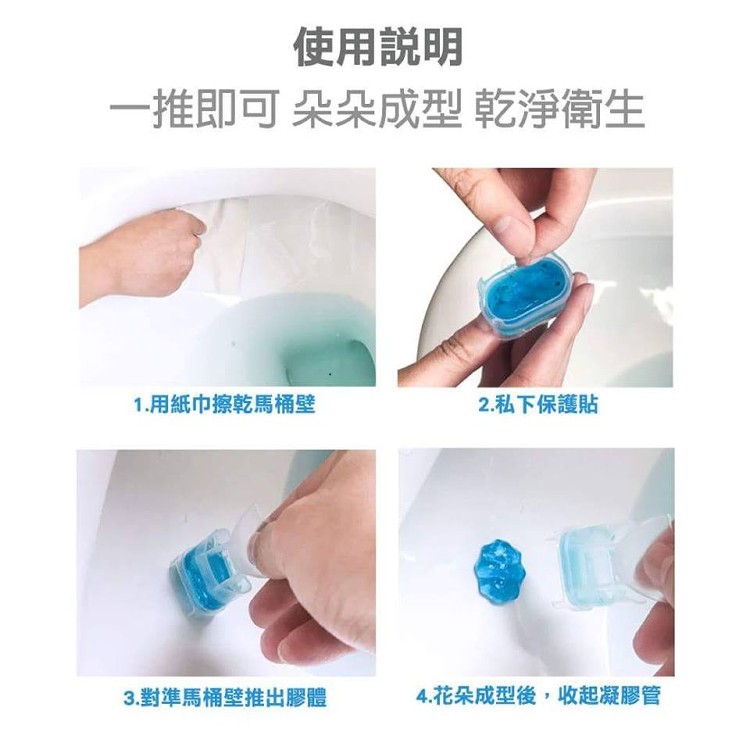 使用說明
一推即可 朵朵成型 乾淨衛生

1.用紙巾擦乾馬桶壁

2.私下保護貼

3.對準馬桶壁推出膠體

4.花朵成型後，收起凝膠管