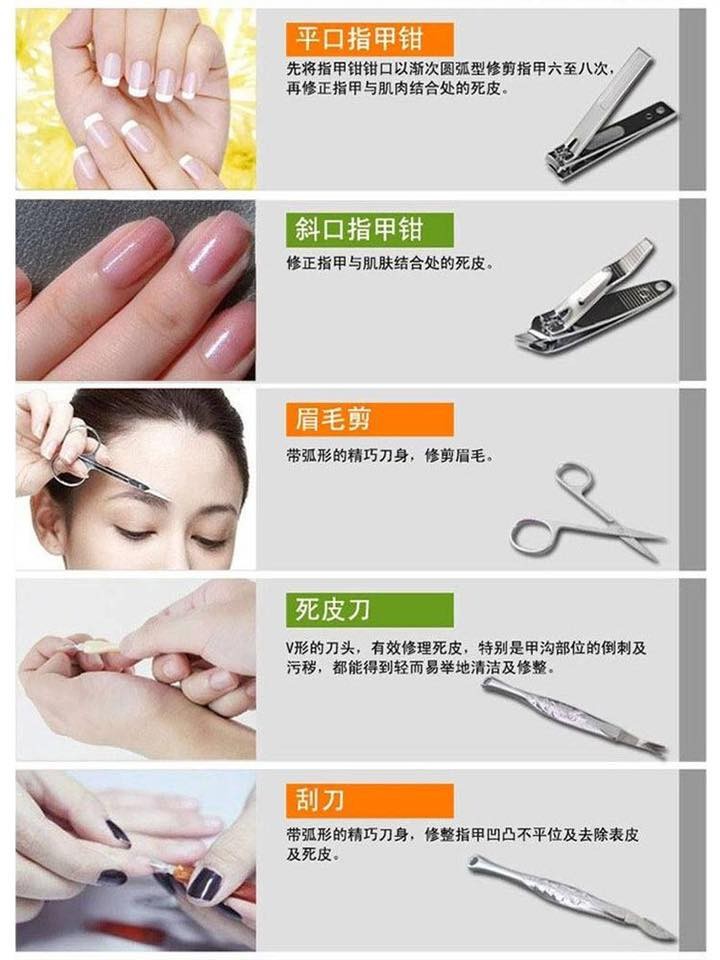 平口指甲钳

先将指甲钳钳口以渐次圆弧型修剪指甲六至八次，再修正指甲与肌肉结合处的死皮。

斜口指甲钳

修正指甲与肌肤结合处的死皮。

眉毛剪

带弧形的精巧刀身，修剪眉毛。

死皮刀

V形的刀头，有效修理死皮，特别是甲沟部位的倒刺及污秽，都能得到轻而易举地清洁及修整。

刮刀

带弧形的精巧刀身，修整指甲凹凸不平位及去除表皮及死皮。