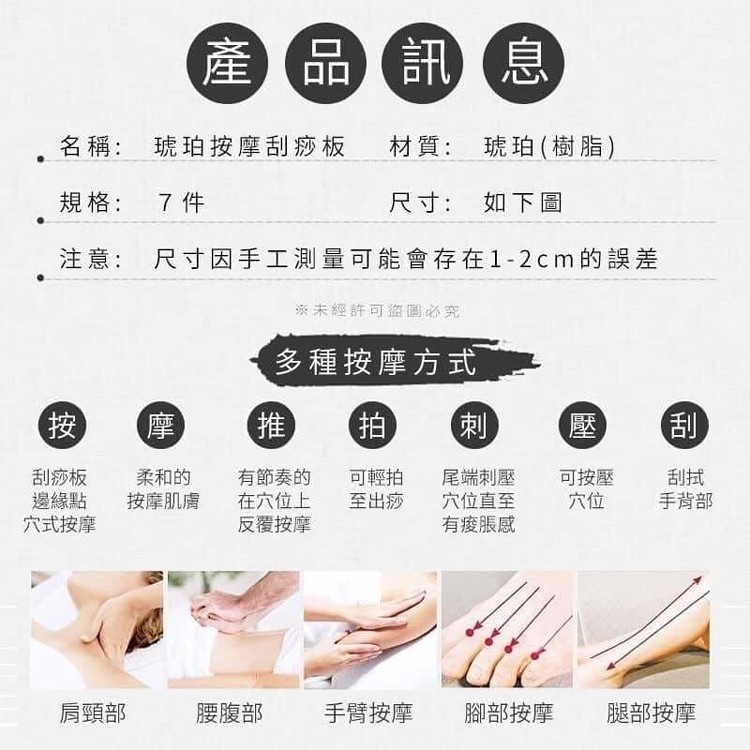 產品訊息

名稱: 琥珀按摩刮痧板　材質: 琥珀(樹脂)

規格: 7件　尺寸: 如下圖

注意: 尺寸因手工測量可能會存在1-2cm的誤差

※未經許可盜圖必究

多種按摩方式

按
刮痧板邊緣點穴式按摩

摩
柔和的按摩肌膚

推
有節奏的在穴位上反覆按摩

拍
可輕拍至出痧

刺
尾端刺壓穴位直至有痠脹感

壓
可按壓穴位

刮
刮拭手背部

肩頸部　腰腹部　手臂按摩　腳部按摩　腿部按摩