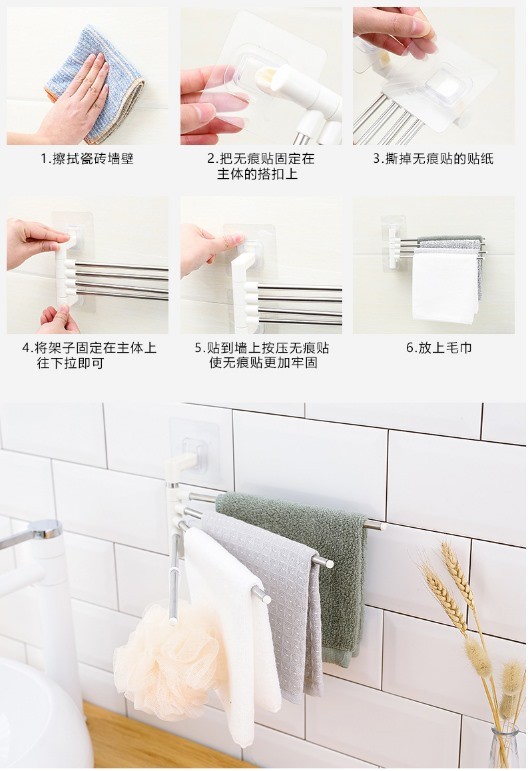 1.擦拭瓷砖墙壁

2.把无痕贴固定在主体的搭扣上

3.撕掉无痕贴的贴纸

4.将架子固定在主体上往下拉即可

5.贴到墙上按压无痕贴使无痕贴更加牢固

6.放上毛巾