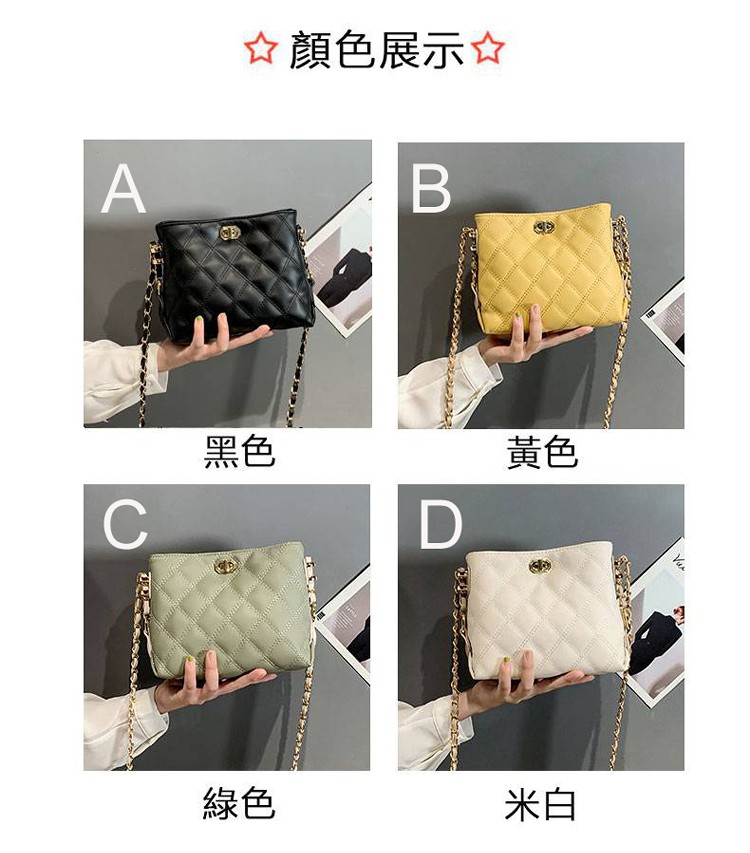 ☆ 顏色展示☆

A

黑色

B

黃色

C

綠色

D

米白