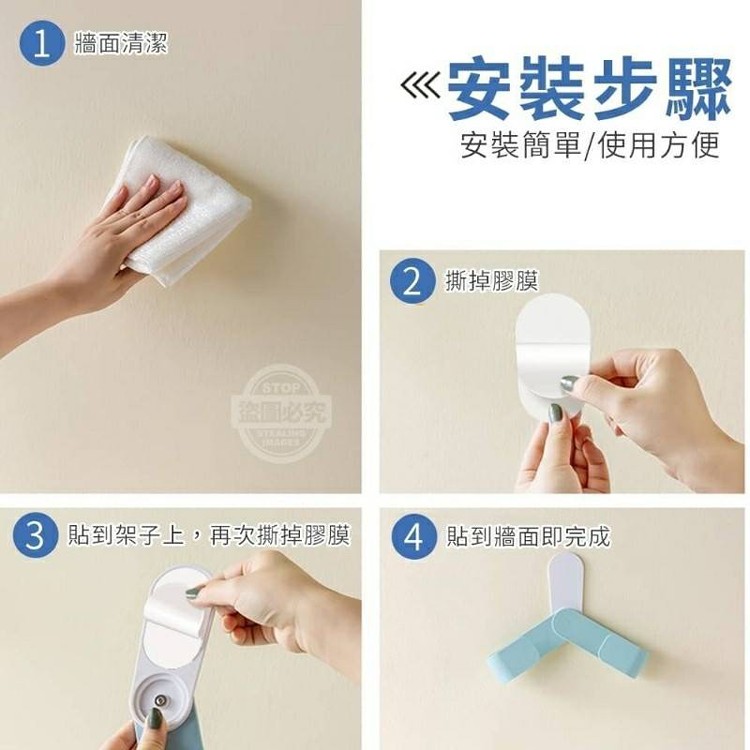 1 牆面清潔

安裝步驟
安裝簡單/使用方便

STOP
盜圖必究
STEALING IMAGES

2 撕掉膠膜

3 貼到架子上，再次撕掉膠膜

4 貼到牆面即完成