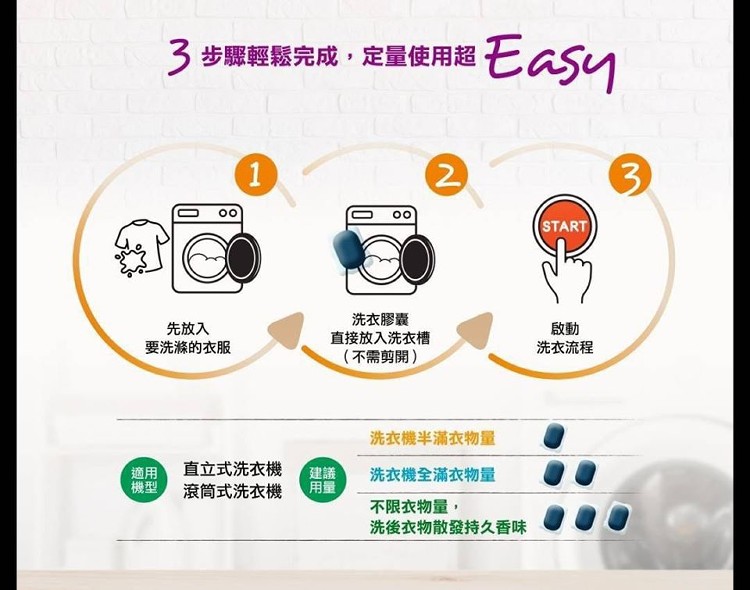 3 步驟輕鬆完成，定量使用超 Easy

1

先放入
要洗滌的衣服

2

洗衣膠囊
直接放入洗衣槽
（不需剪開）

3

START

啟動
洗衣流程

適用機型

直立式洗衣機
滾筒式洗衣機

建議用量

洗衣機半滿衣物量

洗衣機全滿衣物量

不限衣物量，
洗後衣物散發持久香味