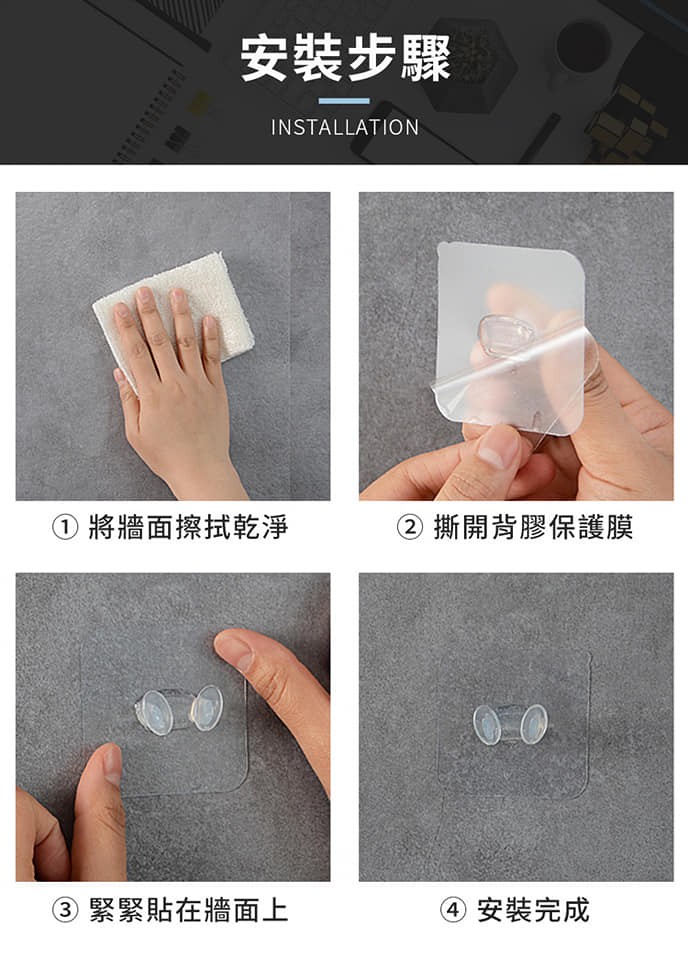 安裝步驟

INSTALLATION

① 將牆面擦拭乾淨

② 撕開背膠保護膜

③ 緊緊貼在牆面上

④ 安裝完成