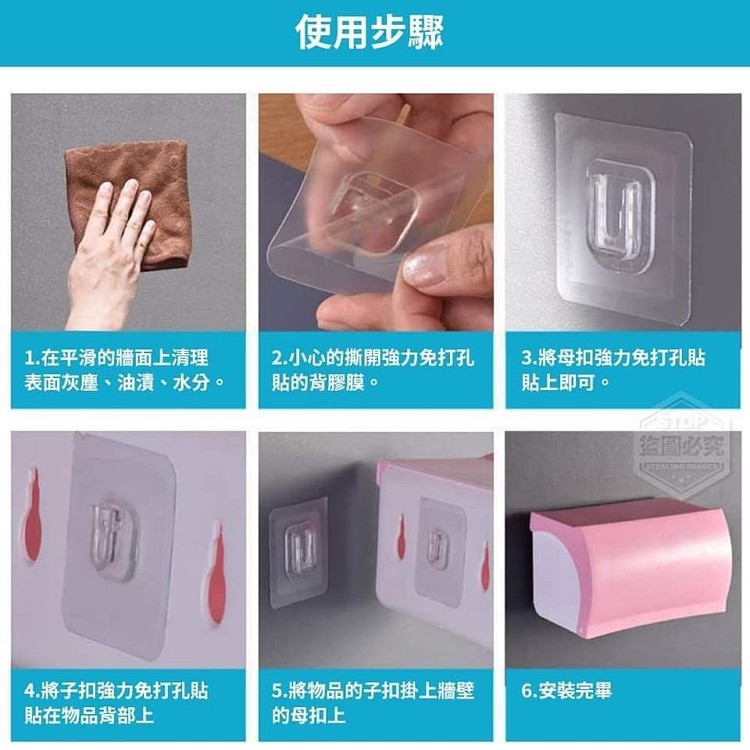 使用步驟

1.在平滑的牆面上清理表面灰塵、油漬、水分。

2.小心的撕開強力免打孔貼的背膠膜。

3.將母扣強力免打孔貼貼上即可。

STOP
盜圖必究
STEALING IMAGES

4.將子扣強力免打孔貼貼在物品背部上

5.將物品的子扣掛上牆壁的母扣上

6.安裝完畢