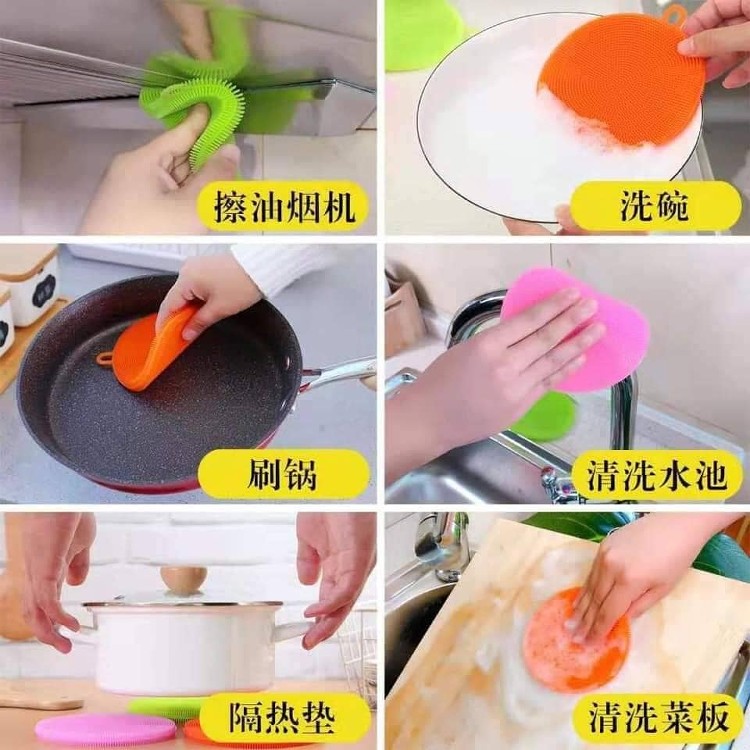 擦油烟机

洗碗

刷锅

清洗水池

隔热垫

清洗菜板