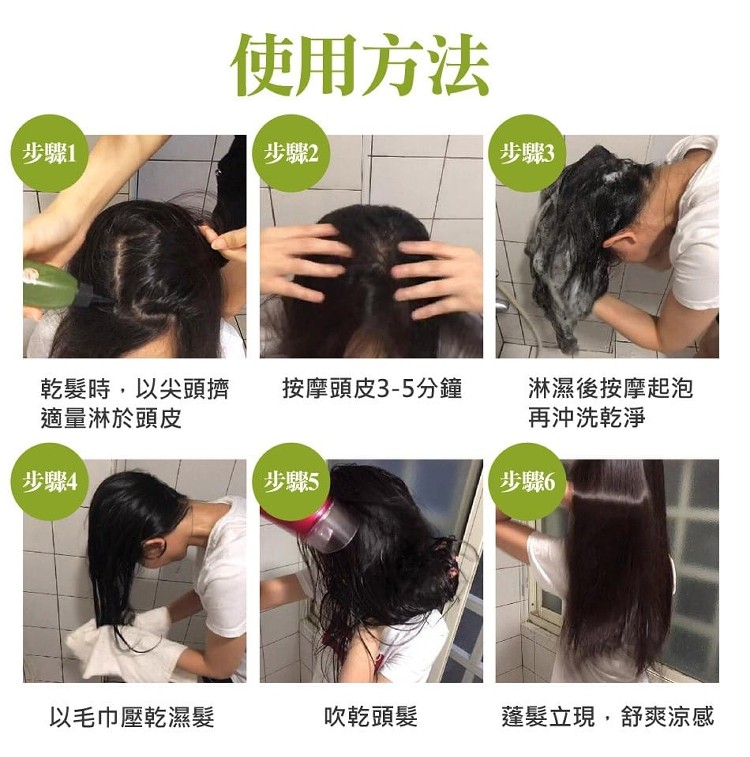 使用方法

步驟1

乾髮時，以尖頭擠適量淋於頭皮

步驟2

按摩頭皮3-5分鐘

步驟3

淋濕後按摩起泡再沖洗乾淨

步驟4

以毛巾壓乾濕髮

步驟5

吹乾頭髮

步驟6

蓬髮立現，舒爽涼感