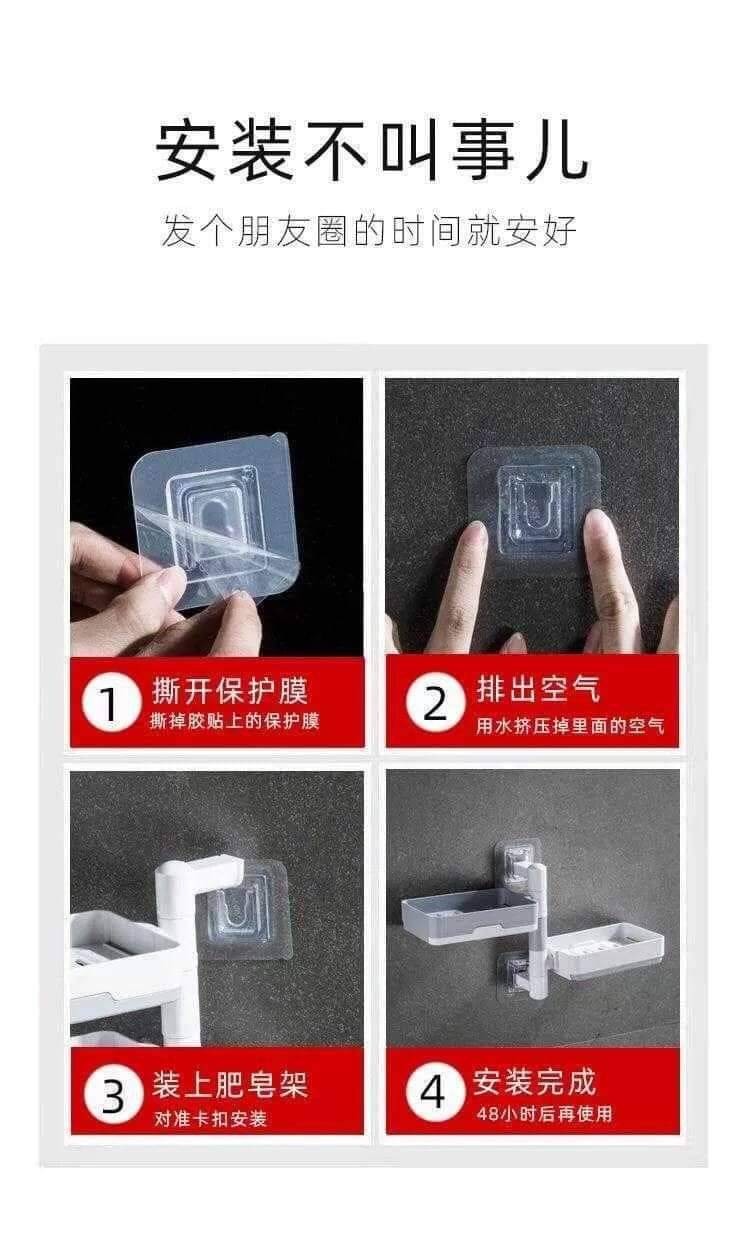 安装不叫事儿

发个朋友圈的时间就安好

1 撕开保护膜
撕掉胶贴上的保护膜

2 排出空气
用水挤压掉里面的空气

3 装上肥皂架
对准卡扣安装

4 安装完成
48小时后再使用