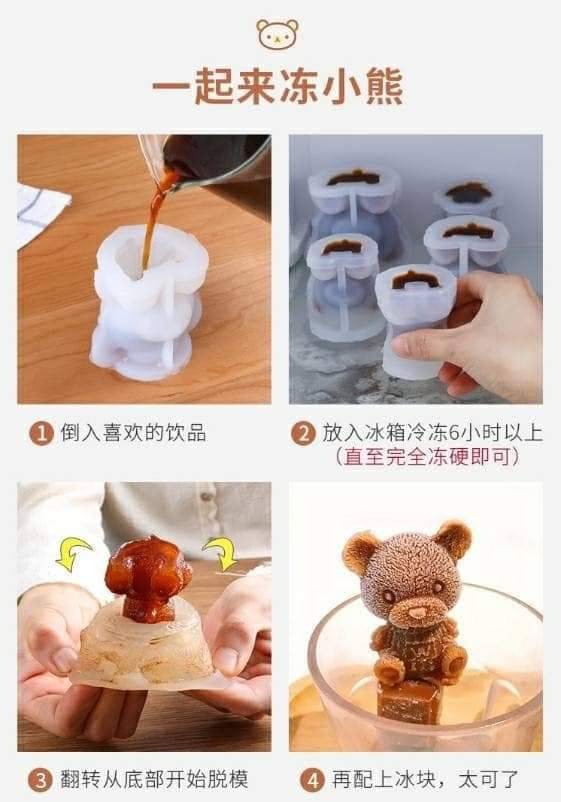 一起来冻小熊

1 倒入喜欢的饮品

2 放入冰箱冷冻6小时以上
（直至完全冻硬即可）

3 翻转从底部开始脱模

4 再配上冰块，太可了