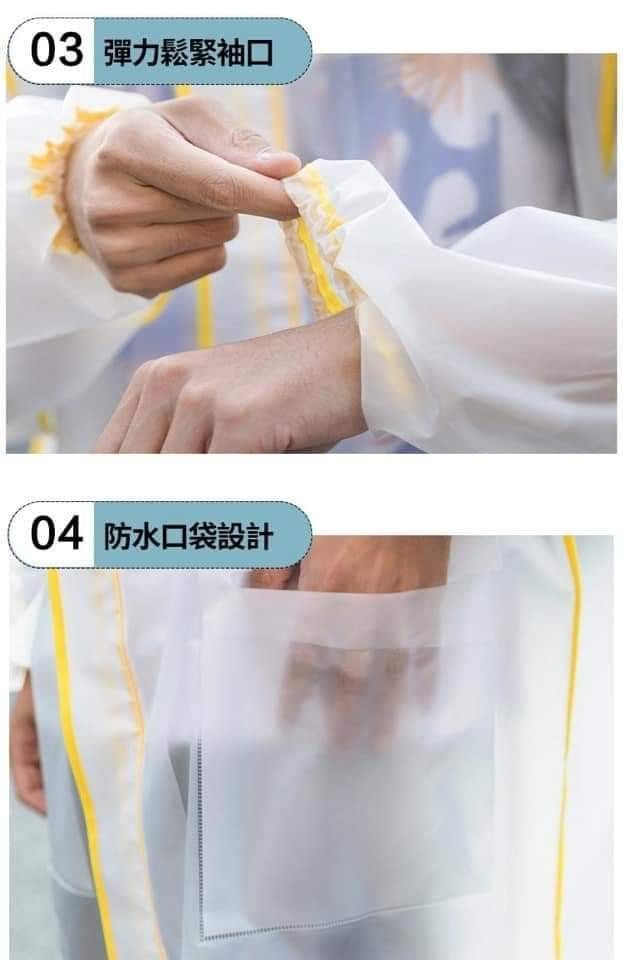 03 彈力鬆緊袖口

04 防水口袋設計