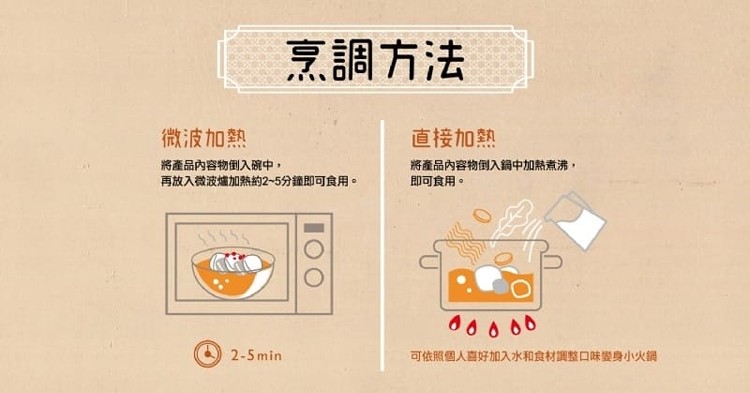 烹調方法

微波加熱

將產品內容物倒入碗中，
再放入微波爐加熱約2~5分鐘即可食用。

2-5min

直接加熱

將產品內容物倒入鍋中加熱煮沸，
即可食用。

可依照個人喜好加入水和食材調整口味變身小火鍋