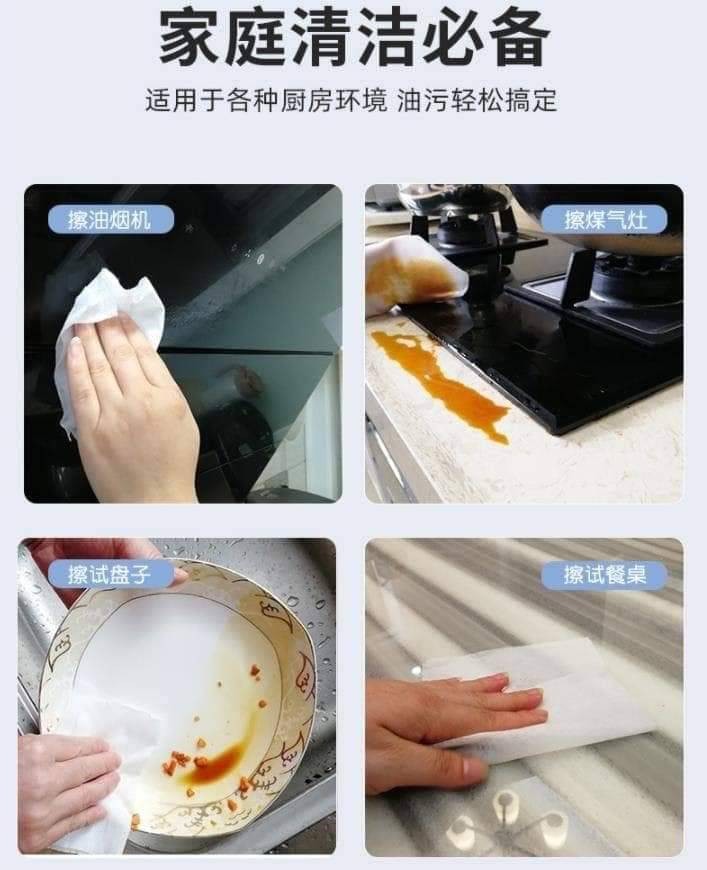 家庭清洁必备

适用于各种厨房环境 油污轻松搞定

擦油烟机

擦煤气灶

擦试盘子

擦试餐桌