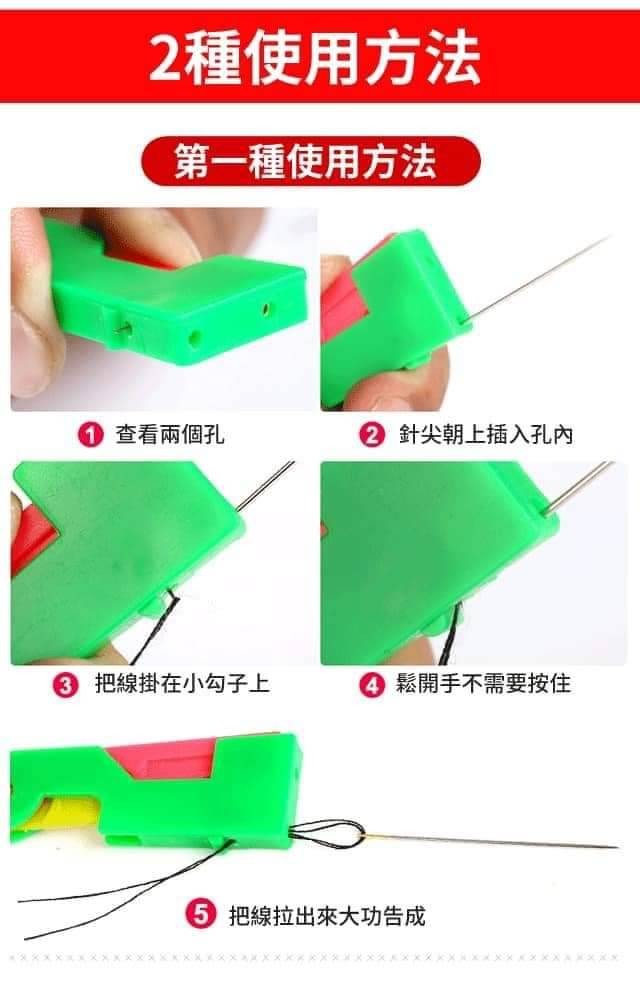 2種使用方法

第一種使用方法

1 查看兩個孔

2 針尖朝上插入孔內

3 把線掛在小勾子上

4 鬆開手不需要按住

5 把線拉出來大功告成