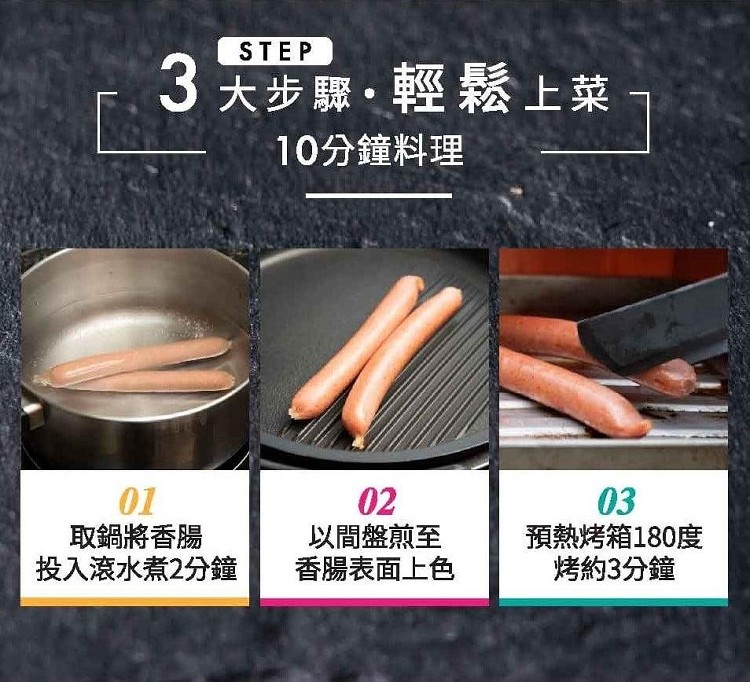 STEP
3 大步驟・輕鬆上菜
10分鐘料理

01
取鍋將香腸
投入滾水煮2分鐘

02
以間盤煎至
香腸表面上色

03
預熱烤箱180度
烤約3分鐘