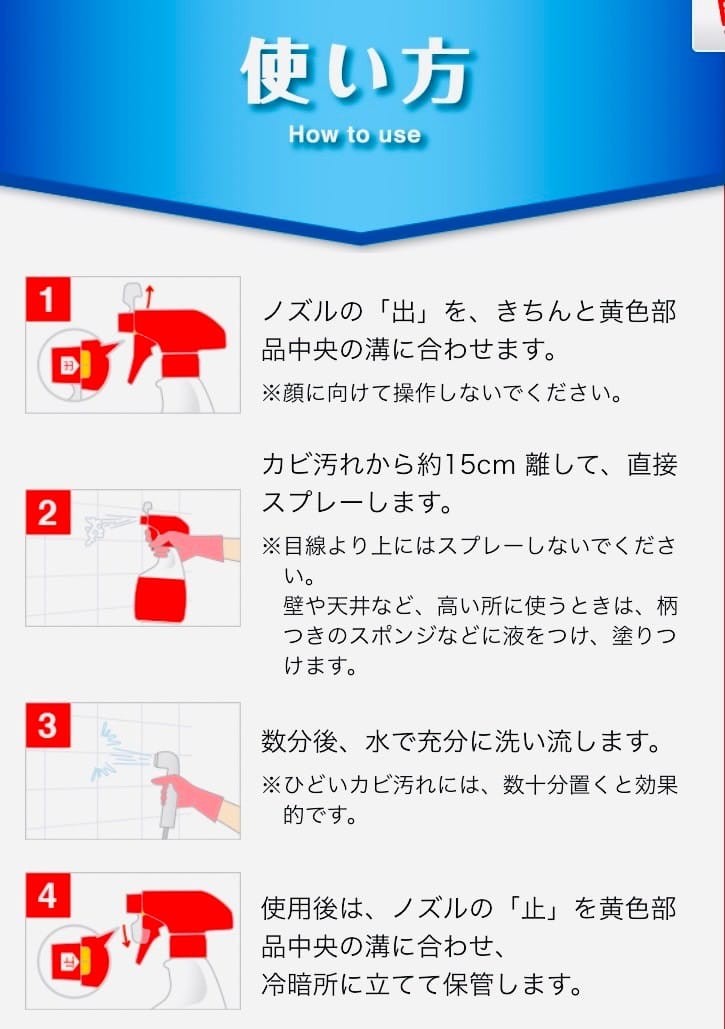 使い方
How to use

1
出
ノズルの「出」を、きちんと黄色部品中央の溝に合わせます。
※顔に向けて操作しないでください。

2
カビ汚れから約15cm 離して、直接スプレーします。
※目線より上にはスプレーしないでください。
壁や天井など、高い所に使うときは、柄つきのスポンジなどに液をつけ、塗りつけます。

3
数分後、水で充分に洗い流します。
※ひどいカビ汚れには、数十分置くと効果的です。

4
止
使用後は、ノズルの「止」を黄色部品中央の溝に合わせ、
冷暗所に立てて保管します。